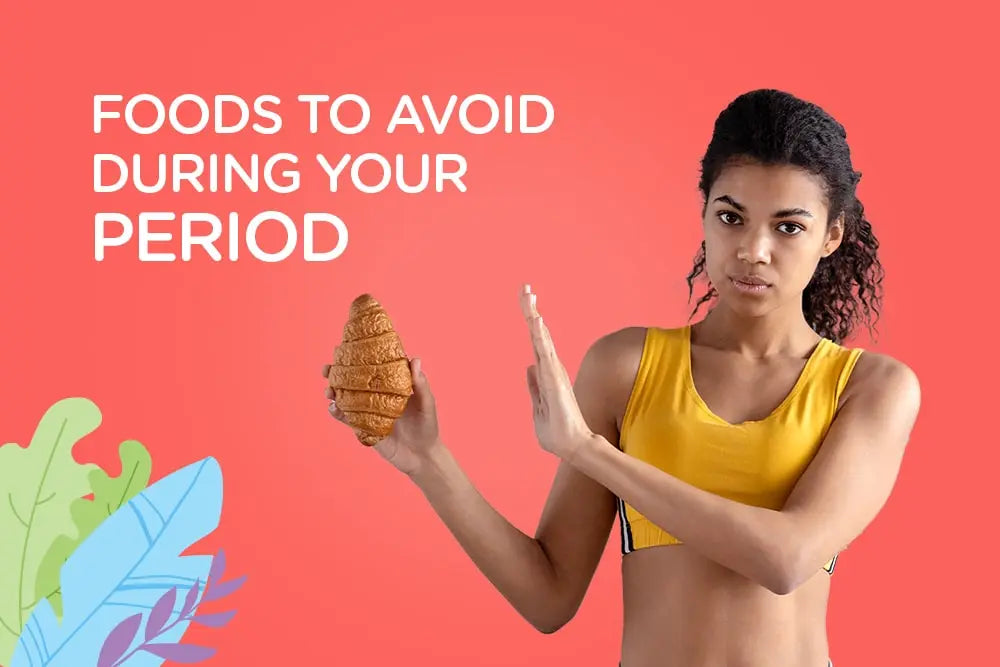 FOODS TO AVOID DURING YOUR PERIOD